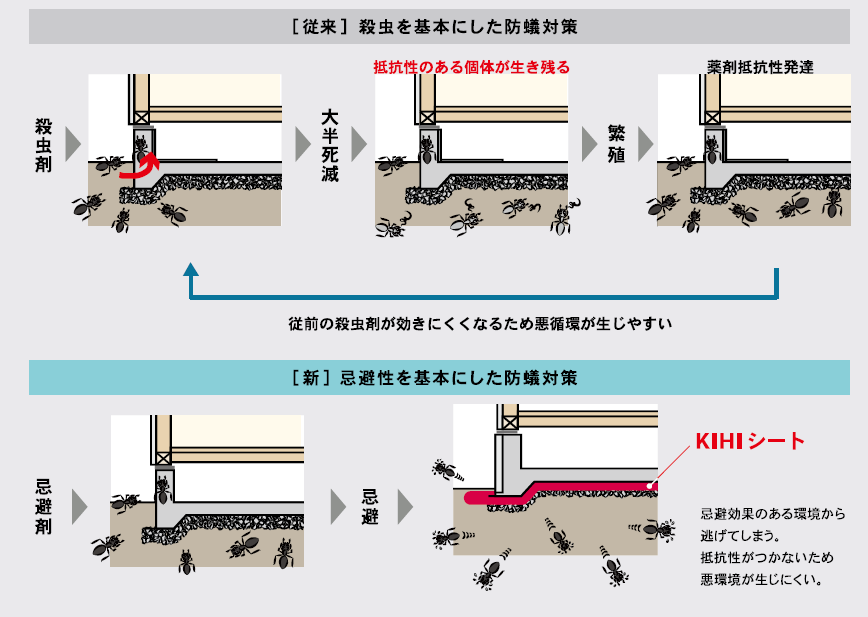 ［従来］殺虫を基本にした防蟻対策

殺虫剤

大半死滅

抵抗性のある個体が生き残る

繁殖

薬剤抵抗性発達

従前の殺虫剤が効きにくくなるため悪循環が生じやすい

［新］忌避性を基本にした防蟻対策

忌避剤

忌避

KIHIシート

忌避効果のある環境から逃げてしまう。
抵抗性がつかないため悪環境が生じにくい。